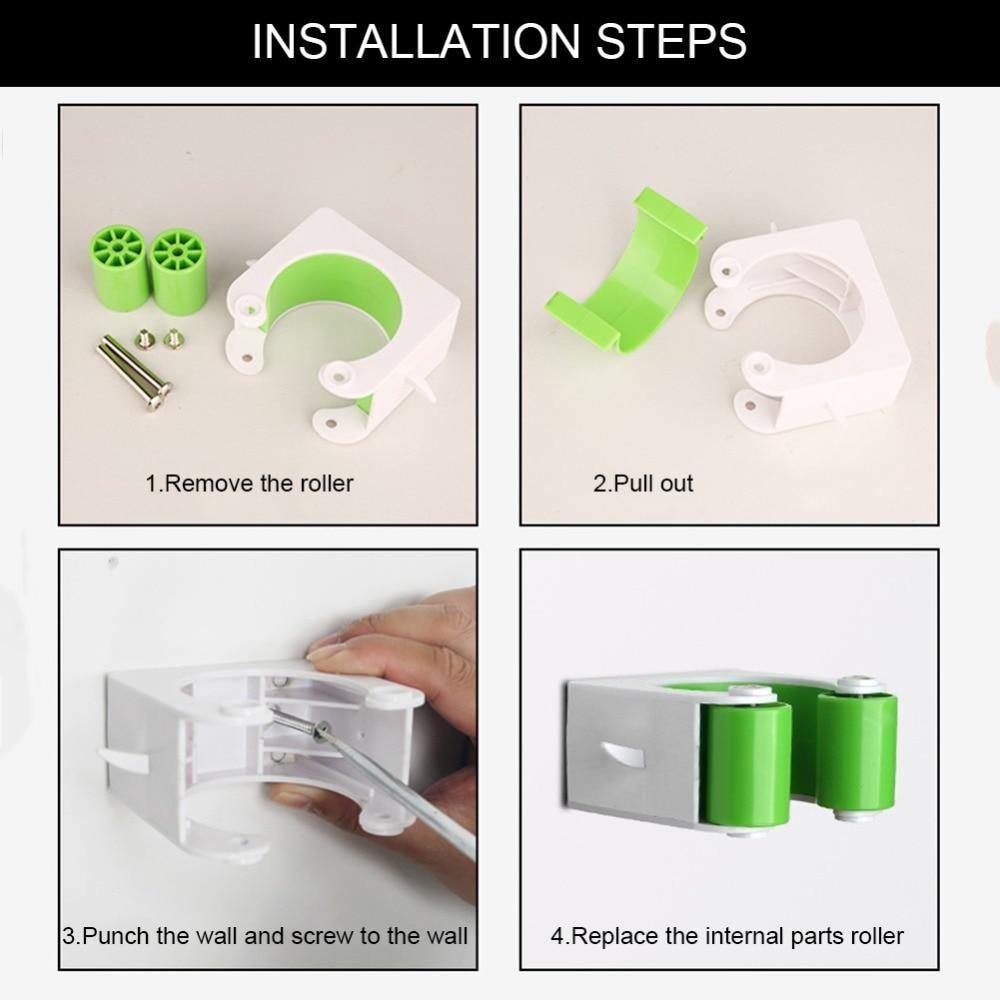 INSTALLATION STEPS

1.Remove the roller

2.Pull out

3.Punch the wall and screw to the wall

4.Replace the internal parts roller